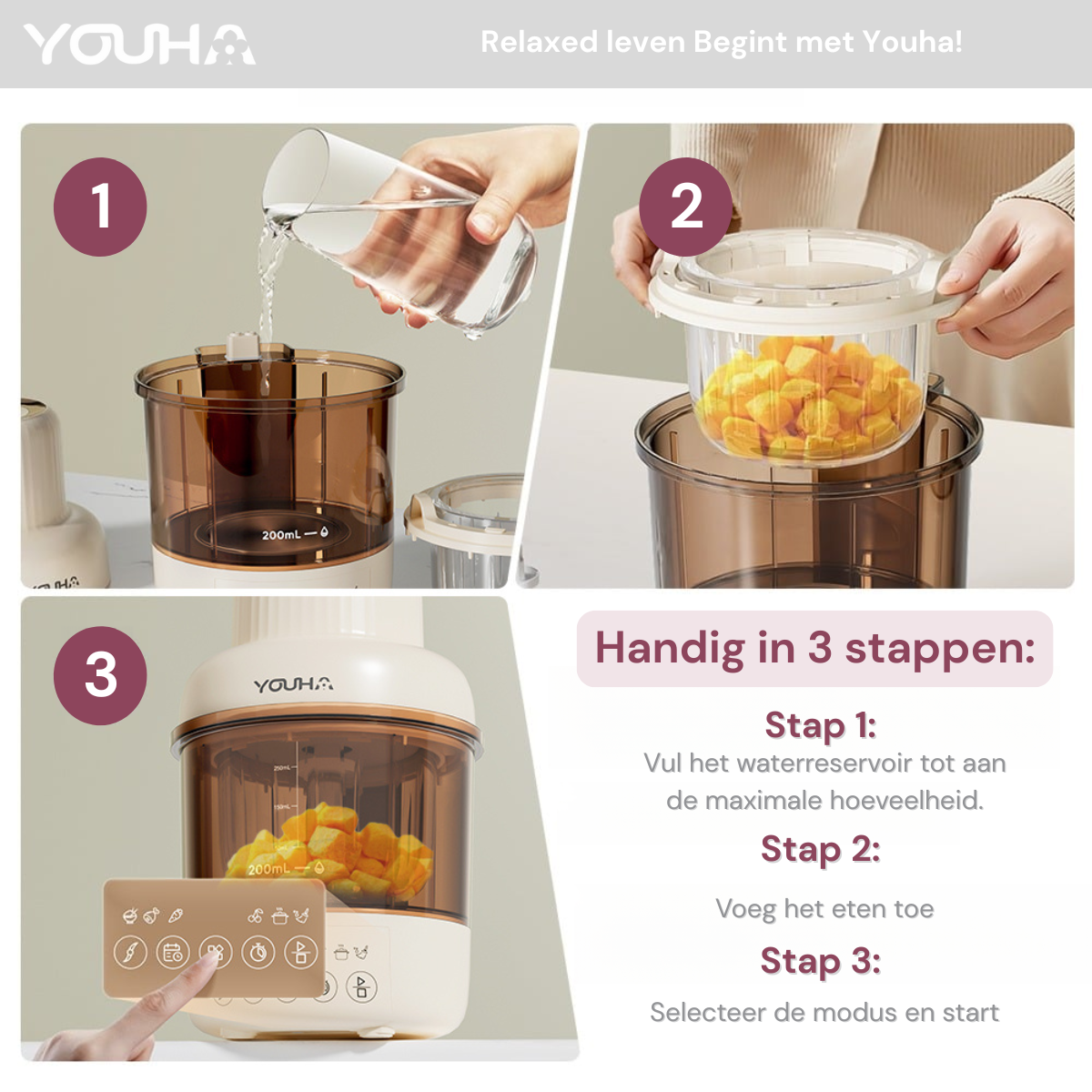 YOUHA

Relaxed leven Begint met Youha!

1

200mL

2

3

YOUHA

250mL

150mL

200mL

Handig in 3 stappen:

Stap 1:
Vul het waterreservoir tot aan de maximale hoeveelheid.

Stap 2:
Voeg het eten toe

Stap 3:
Selecteer de modus en start